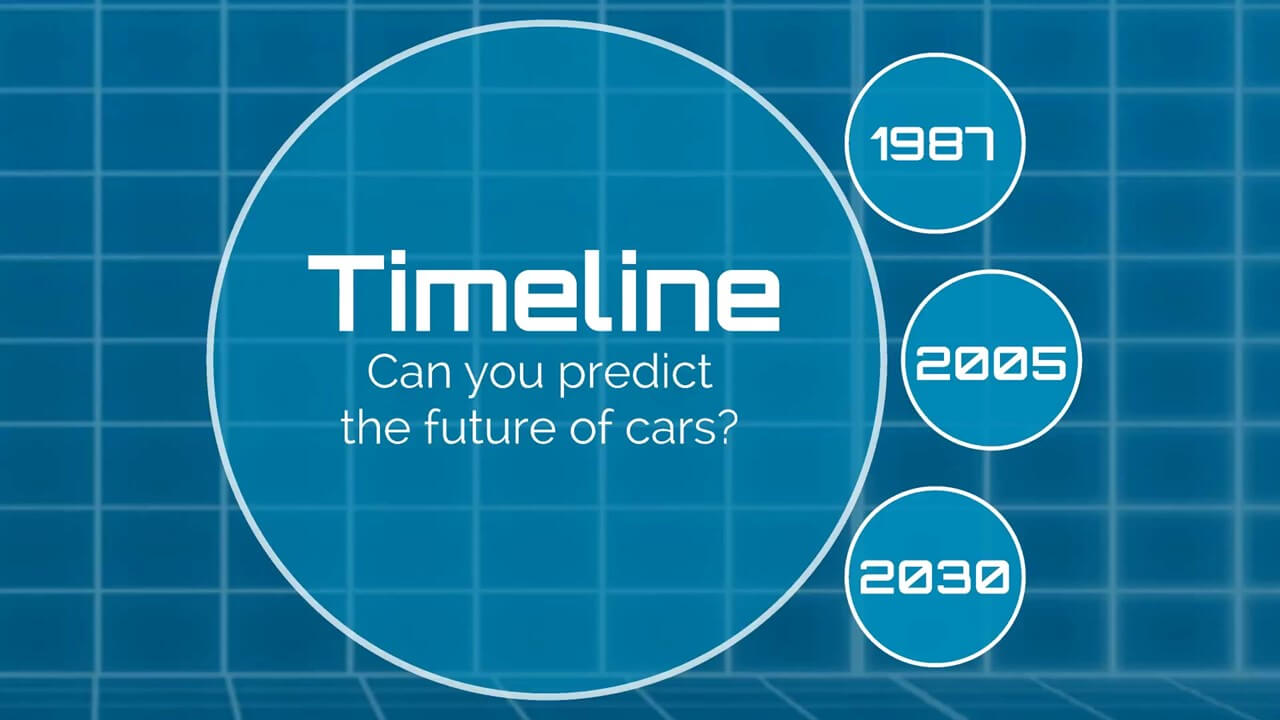 Timeline
Can you predict the future of cars?

1987

2005

2030