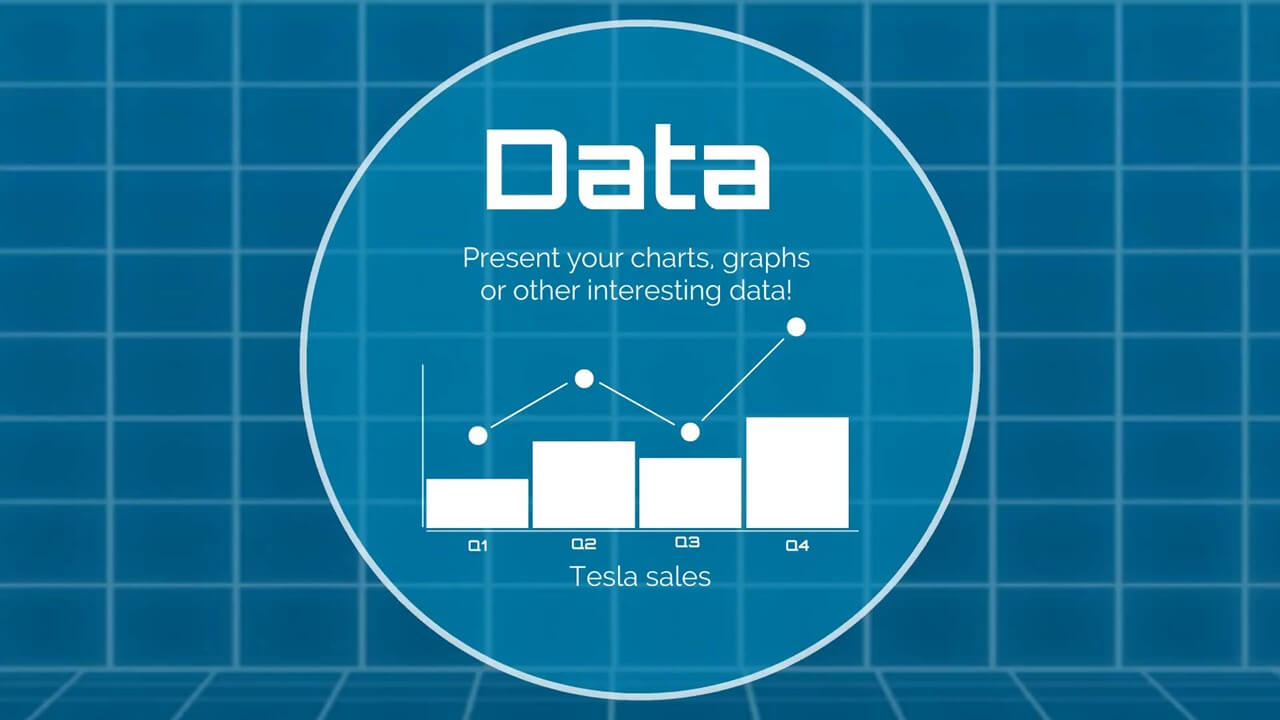 Data

Present your charts, graphs or other interesting data!

Q1
Q2
Q3
Q4

Tesla sales