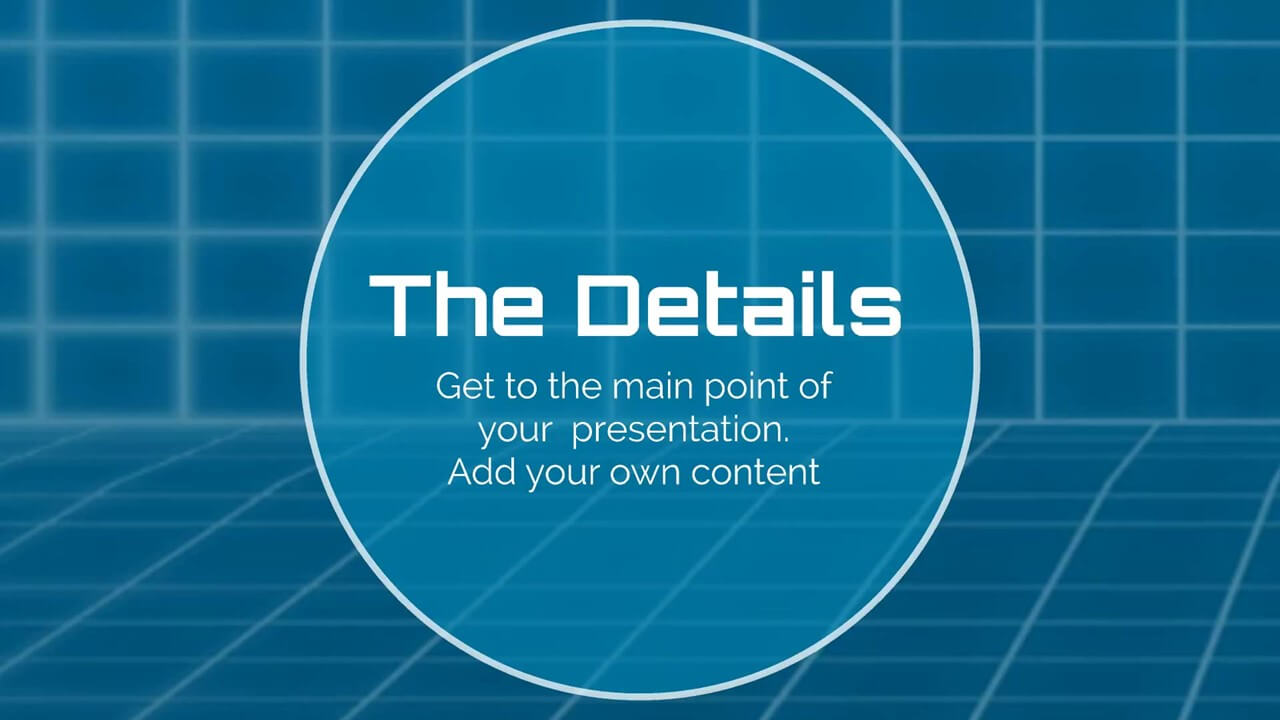 The Details

Get to the main point of your presentation. Add your own content