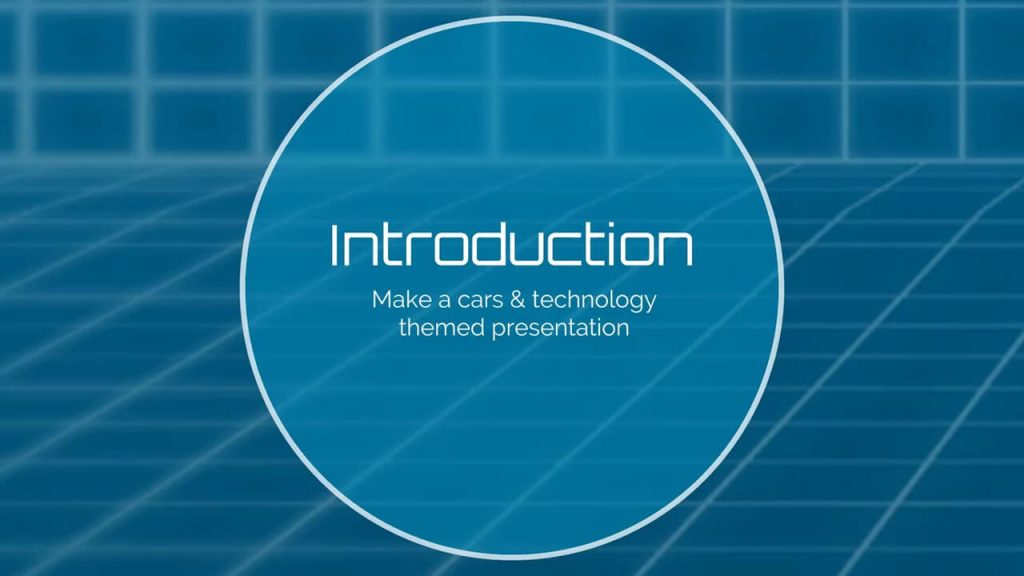 Introduction

Make a cars & technology themed presentation