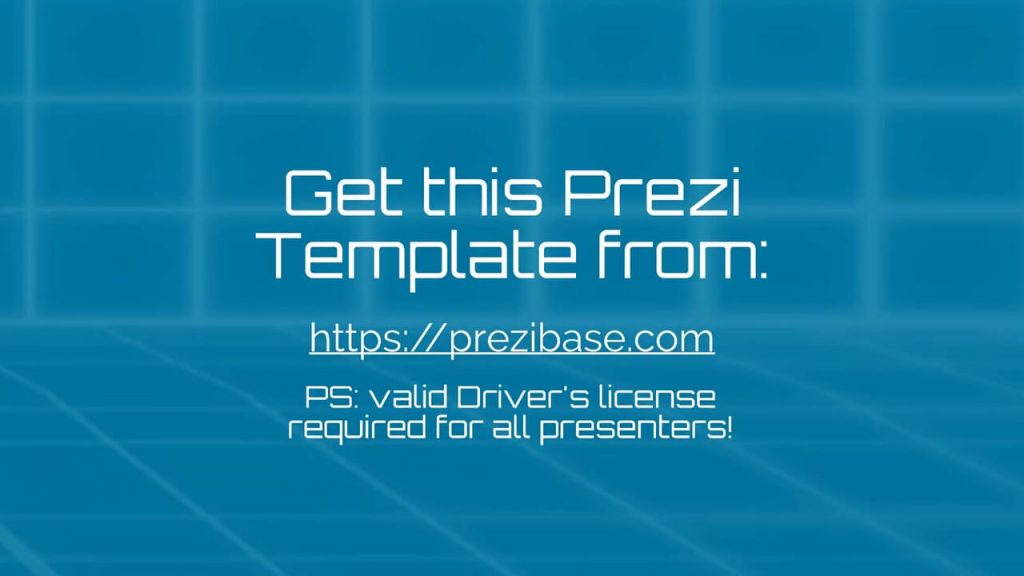 Get this Prezi Template from:

https://prezibase.com

PS: valid Driver's license required for all presenters!